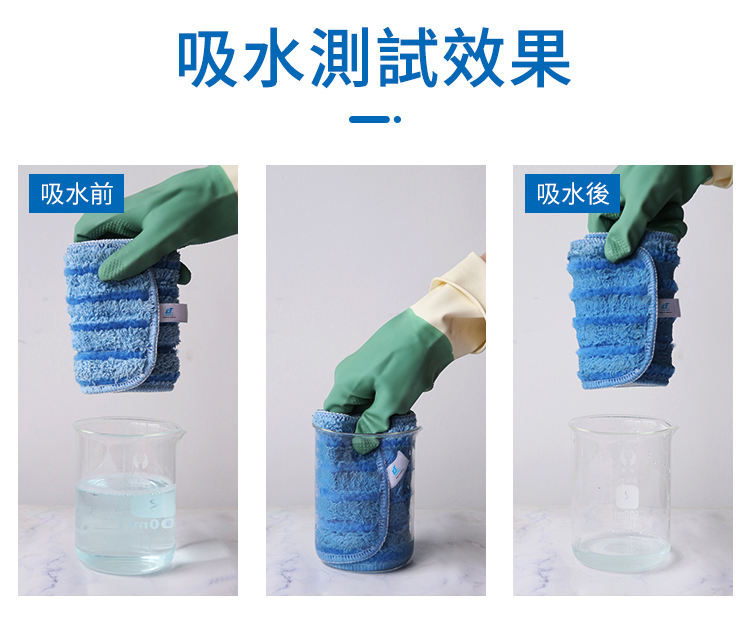 吸水測試效果

吸水前

吸水後